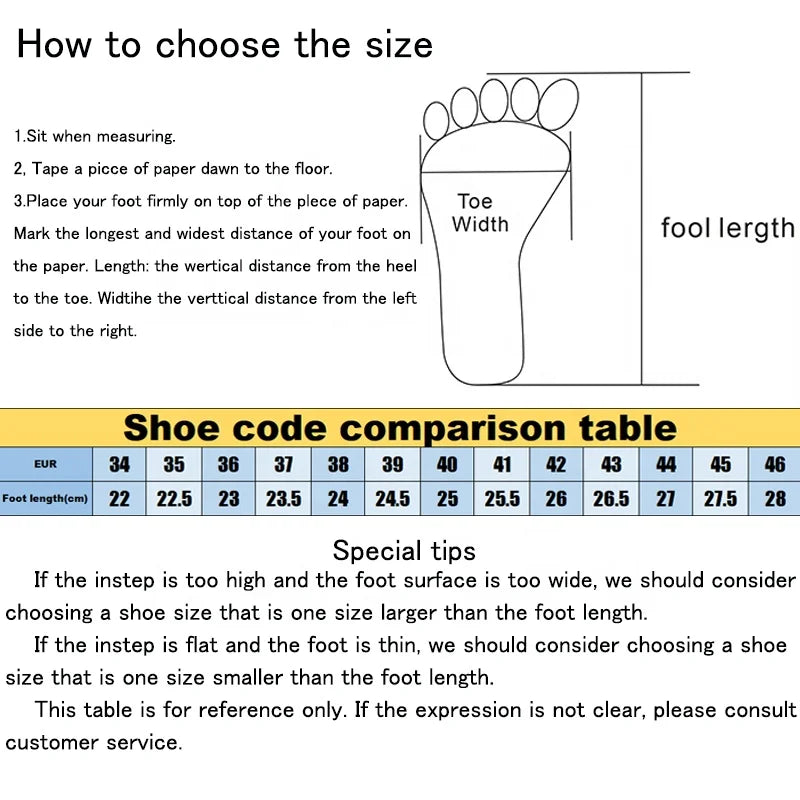 How to choose the size

1.Sit when measuring.

2, Tape a picce of paper dawn to the floor.

3.Place your foot firmly on top of the plece of paper. Mark the longest and widest distance of your foot on the paper. Length: the wertical distance from the heel to the toe. Widtihe the verttical distance from the left side to the right.

Toe Width

fool lergth

Shoe code comparison table

| EUR | 34 | 35 | 36 | 37 | 38 | 39 | 40 | 41 | 42 | 43 | 44 | 45 | 46 |
|---|---|---|---|---|---|---|---|---|---|---|---|---|---|
| Foot length(cm) | 22 | 22.5 | 23 | 23.5 | 24 | 24.5 | 25 | 25.5 | 26 | 26.5 | 27 | 27.5 | 28 |

Special tips

If the instep is too high and the foot surface is too wide, we should consider choosing a shoe size that is one size larger than the foot length.

If the instep is flat and the foot is thin, we should consider choosing a shoe size that is one size smaller than the foot length.

This table is for reference only. If the expression is not clear, please consult customer service.