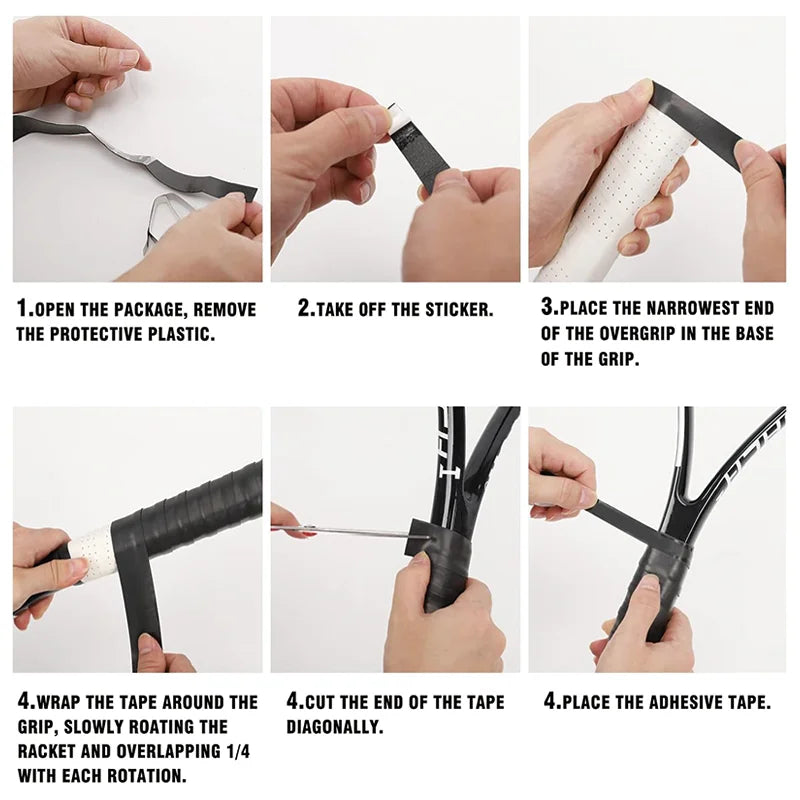 1.OPEN THE PACKAGE, REMOVE THE PROTECTIVE PLASTIC.

2.TAKE OFF THE STICKER.

3.PLACE THE NARROWEST END OF THE OVERGRIP IN THE BASE OF THE GRIP.

4.WRAP THE TAPE AROUND THE GRIP, SLOWLY ROATING THE RACKET AND OVERLAPPING 1/4 WITH EACH ROTATION.

4.CUT THE END OF THE TAPE DIAGONALLY.

4.PLACE THE ADHESIVE TAPE.